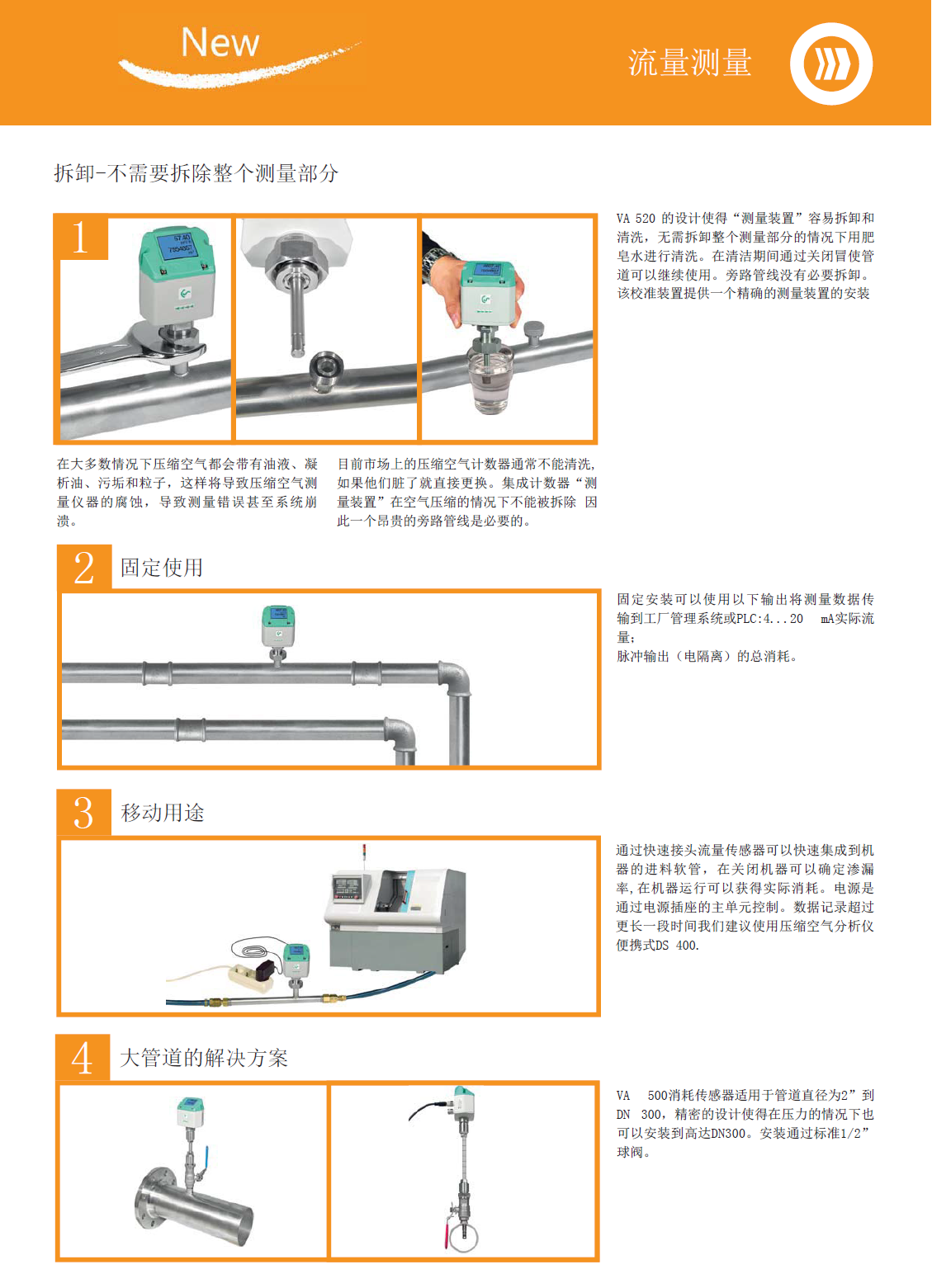 New

流量测量

拆卸-不需要拆除整个测量部分

1

VA 520 的设计使得“测量装置”容易拆卸和清洗，无需拆卸整个测量部分的情况下用肥皂水进行清洗。在清洁期间通过关闭冒使管道可以继续使用。旁路管线没有必要拆卸。该校准装置提供一个精确的测量装置的安装

在大多数情况下压缩空气都会带有油液、凝析油、污垢和粒子，这样将导致压缩空气测量仪器的腐蚀，导致测量错误甚至系统崩溃。

目前市场上的压缩空气计数器通常不能清洗，如果他们脏了就直接更换。集成计数器“测量装置”在空气压缩的情况下不能被拆除 因此一个昂贵的旁路管线是必要的。

2 固定使用

固定安装可以使用以下输出将测量数据传输到工厂管理系统或PLC：4...20 mA实际流量；
脉冲输出（电隔离）的总消耗。

3 移动用途

通过快速接头流量传感器可以快速集成到机器的进料软管，在关闭机器可以确定渗漏率，在机器运行可以获得实际消耗。电源是通过电源插座的主单元控制。数据记录超过更长一段时间我们建议使用压缩空气分析仪便携式DS 400.

4 大管道的解决方案

VA 500消耗传感器适用于管道直径为2”到DN 300，精密的设计使得在压力的情况下也可以安装到高达DN300。安装通过标准1/2”球阀。